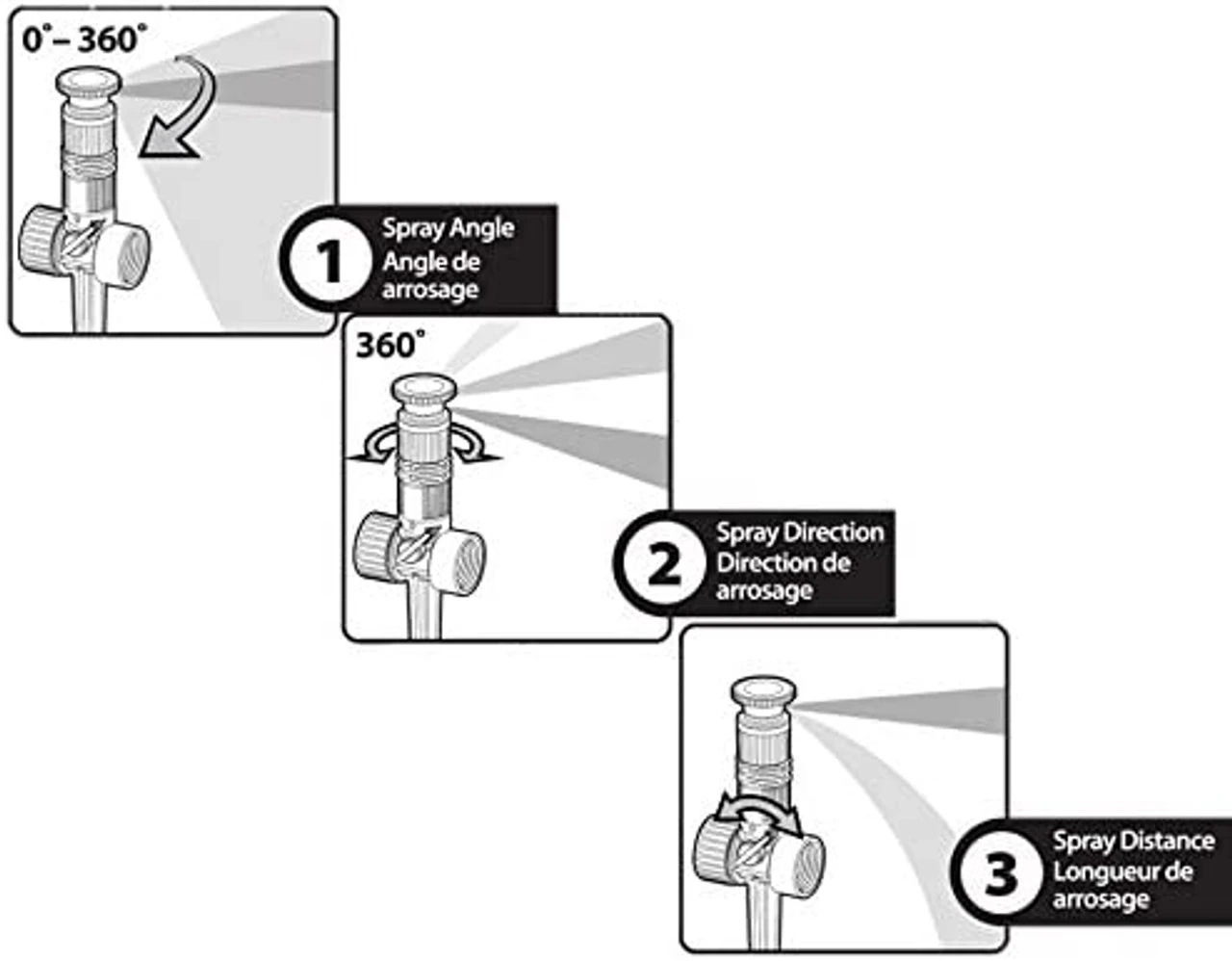 0°– 360°

1 Spray Angle
Angle de arrosage

360°

2 Spray Direction
Direction de arrosage

3 Spray Distance
Longueur de arrosage